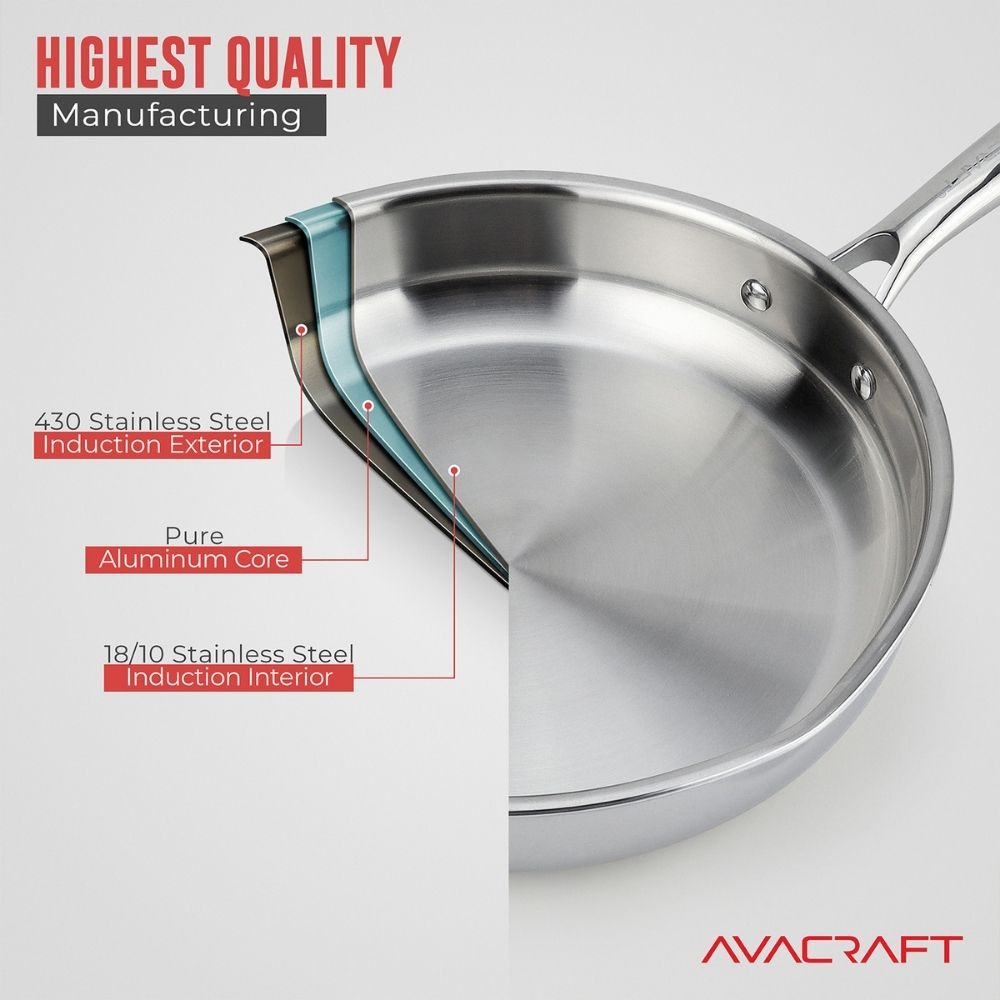 HIGHEST QUALITY
Manufacturing

430 Stainless Steel
Induction Exterior

Pure
Aluminum Core

18/10 Stainless Steel
Induction Interior

AVACRAFT