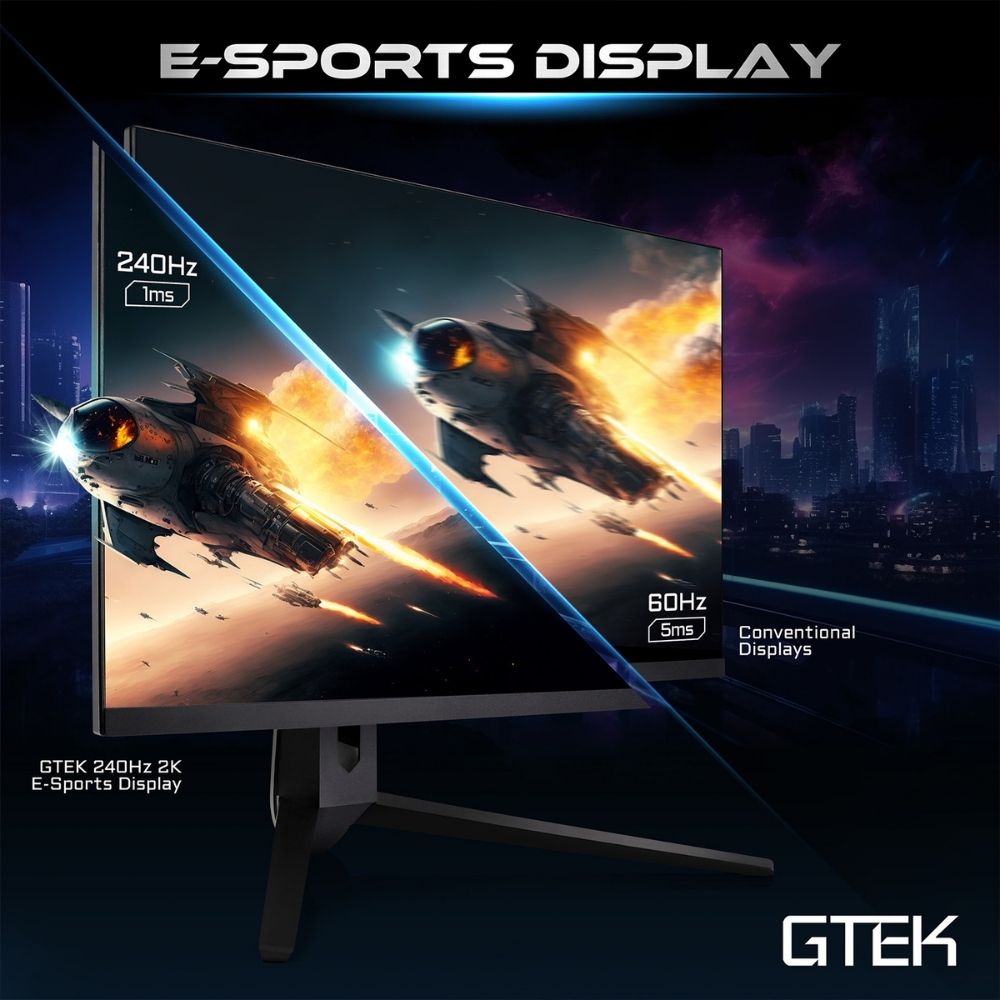 E-SPORTS DISPLAY

240Hz
1ms

60Hz
5ms

Conventional Displays

GTEK 240Hz 2K E-Sports Display

GTEK