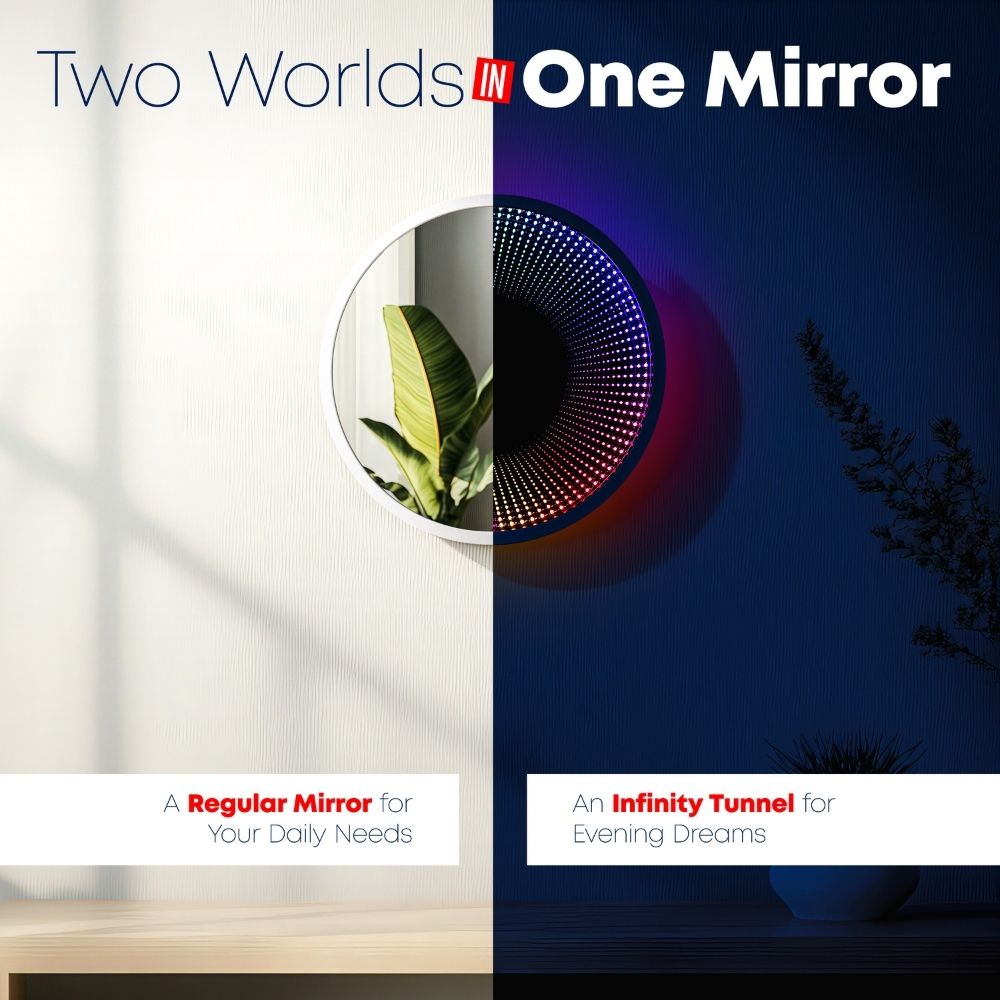 Two Worlds IN One Mirror

A Regular Mirror for Your Daily Needs

An Infinity Tunnel for Evening Dreams