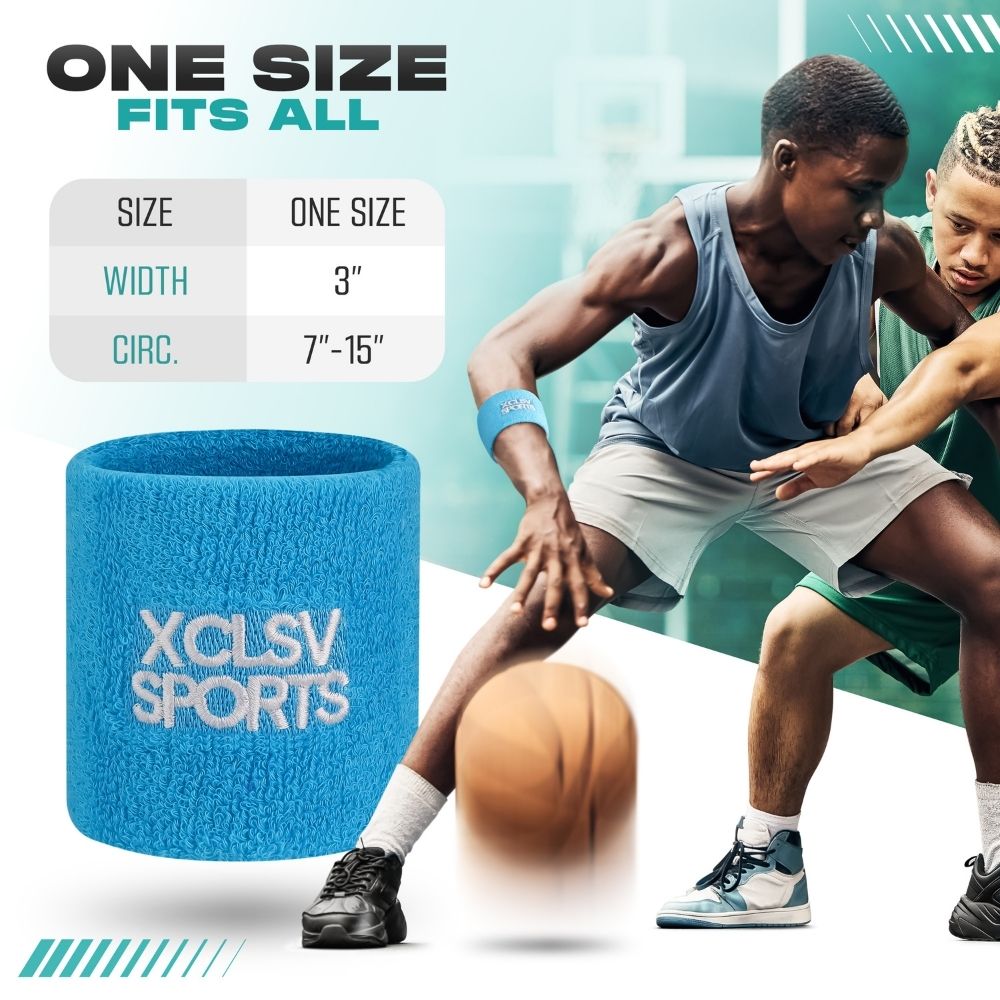 ONE SIZE
FITS ALL

| SIZE | ONE SIZE |
|---|---|
| WIDTH | 3" |
| CIRC. | 7"-15" |

XCLSV SPORTS

XCLSV SPORTS