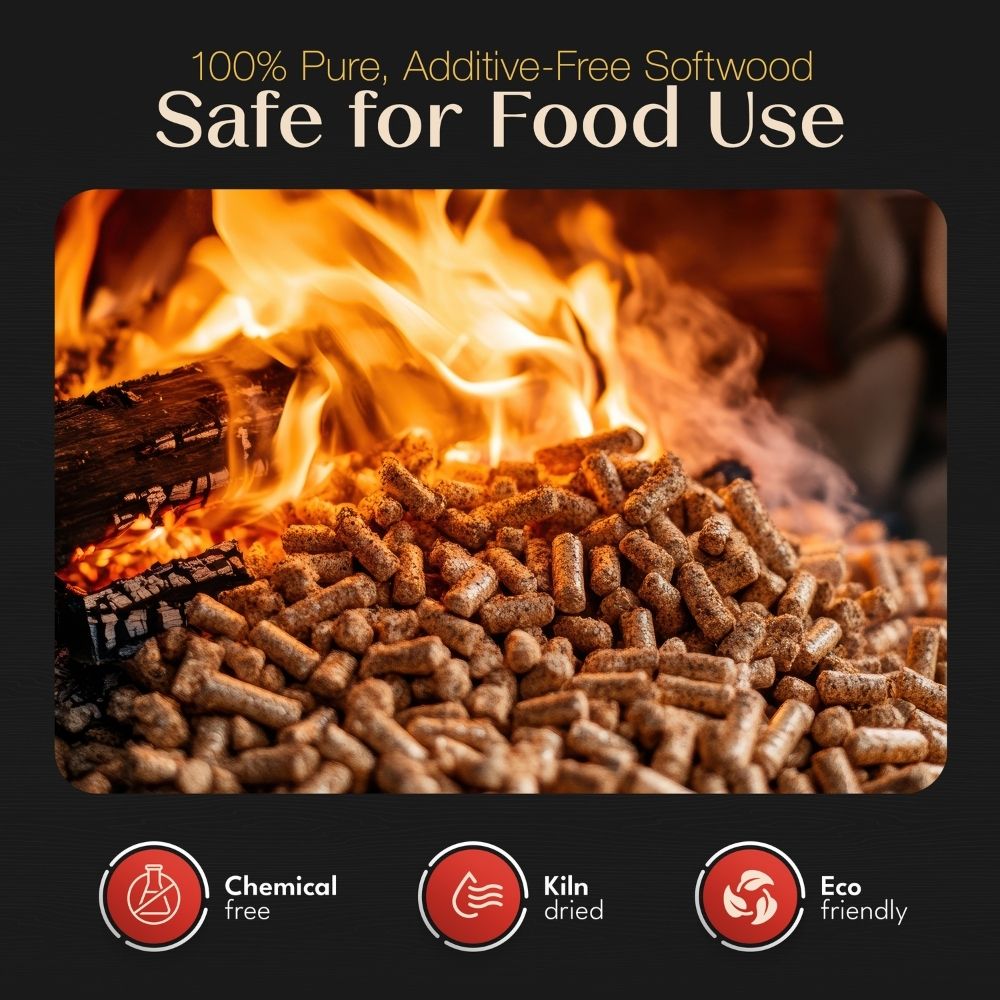 100% Pure, Additive-Free Softwood
Safe for Food Use

Chemical free

Kiln dried

Eco friendly