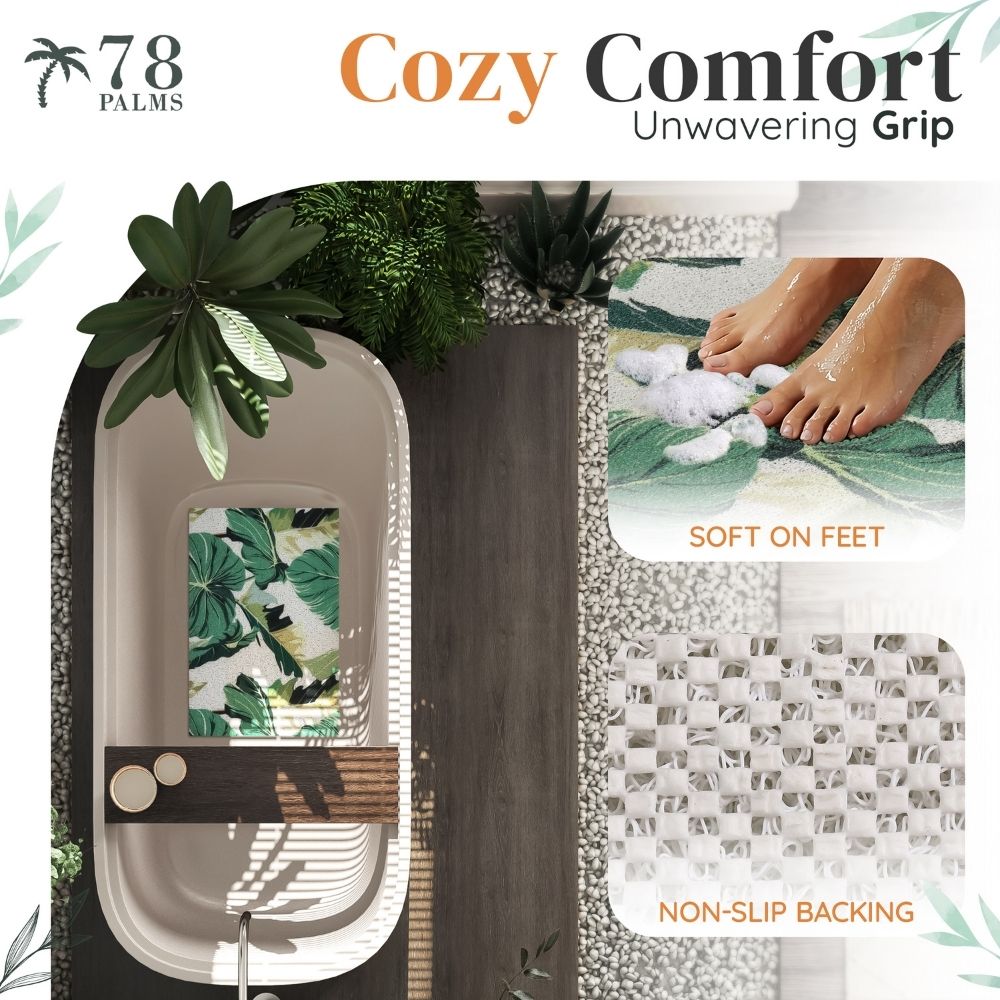 78
PALMS

Cozy Comfort
Unwavering Grip

SOFT ON FEET

NON-SLIP BACKING