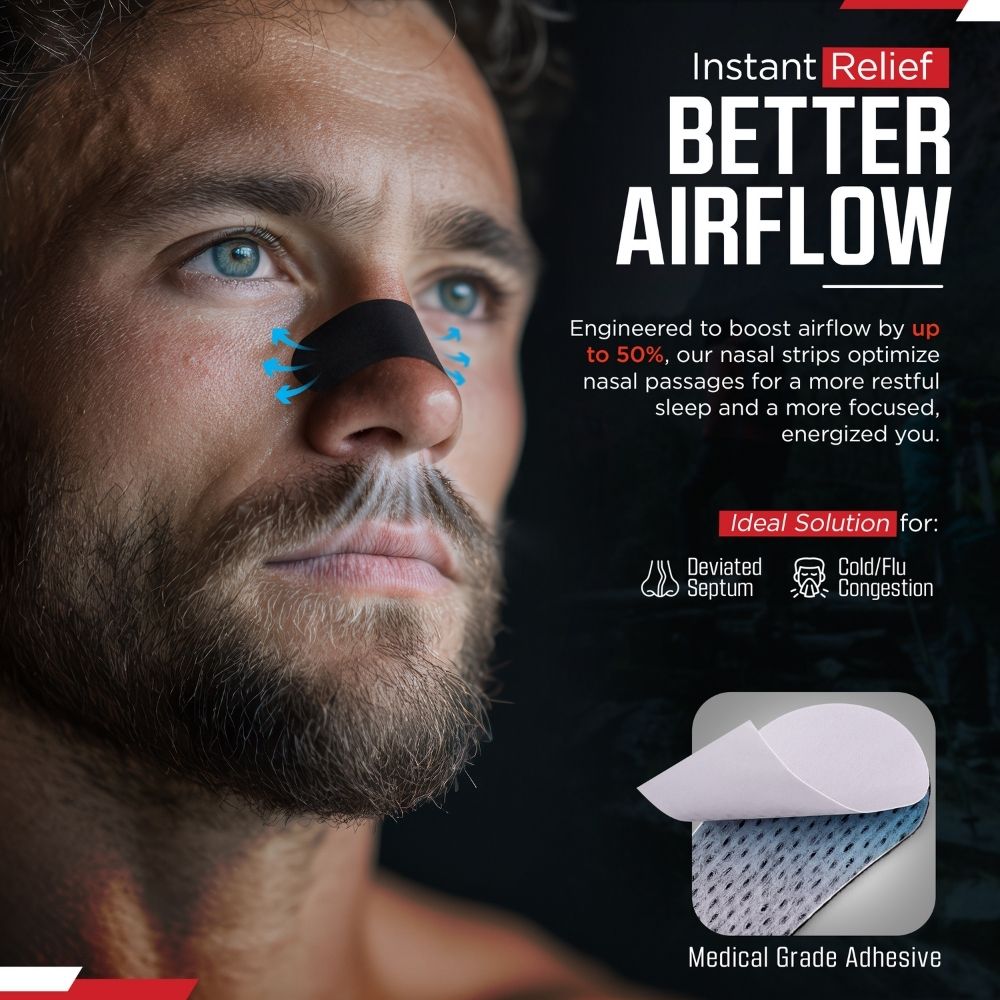 Instant Relief
BETTER AIRFLOW

Engineered to boost airflow by up to 50%, our nasal strips optimize nasal passages for a more restful sleep and a more focused, energized you.

Ideal Solution for:

Deviated Septum

Cold/Flu Congestion

Medical Grade Adhesive