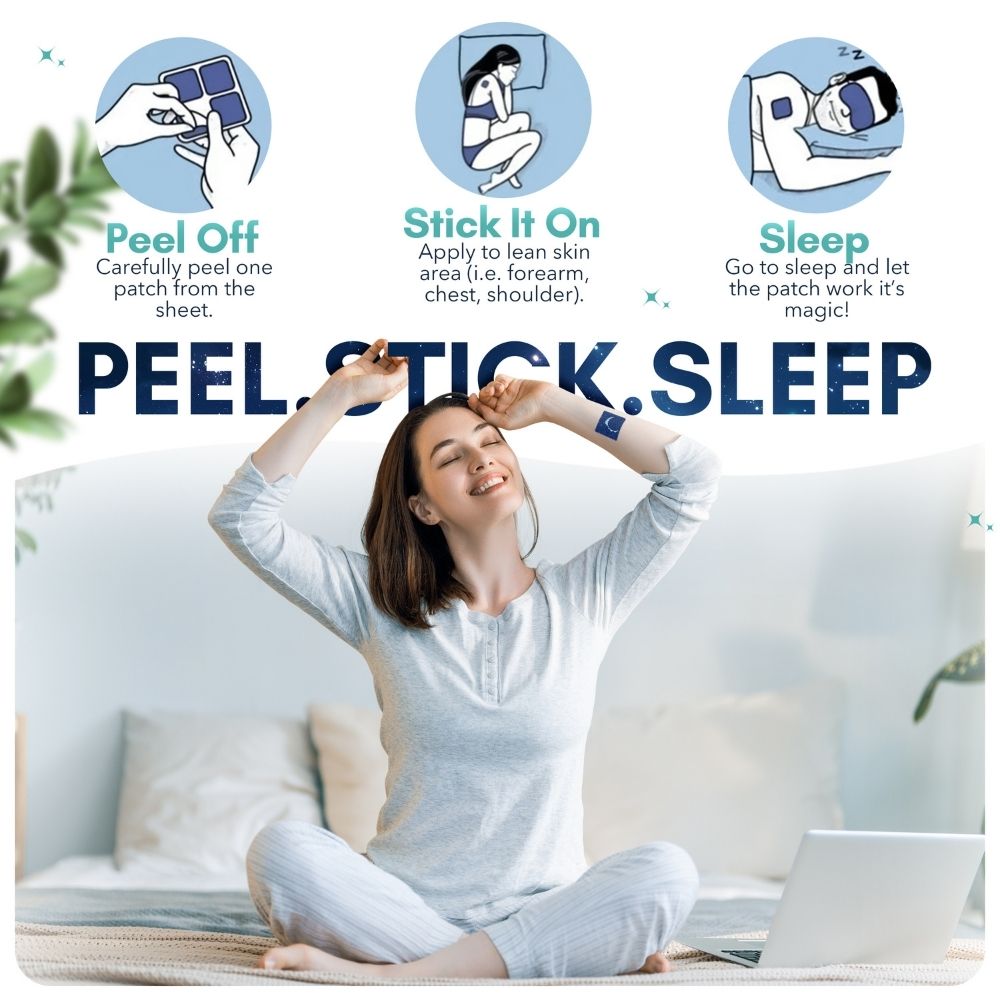 Peel Off
Carefully peel one patch from the sheet.

Stick It On
Apply to lean skin area (i.e. forearm, chest, shoulder).

Sleep
Go to sleep and let the patch work it's magic!

PEEL.STICK.SLEEP