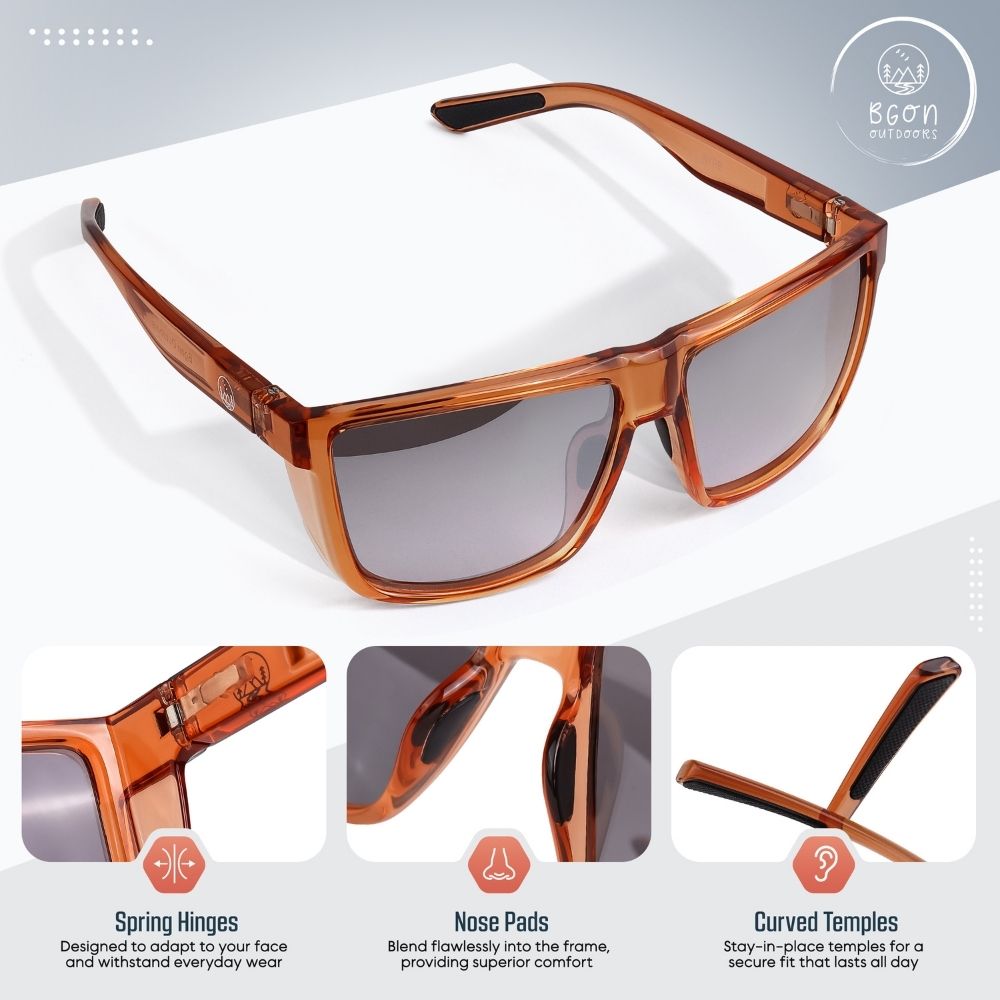 BGON OUTDOORS

Spring Hinges
Designed to adapt to your face and withstand everyday wear

Nose Pads
Blend flawlessly into the frame, providing superior comfort

Curved Temples
Stay-in-place temples for a secure fit that lasts all day