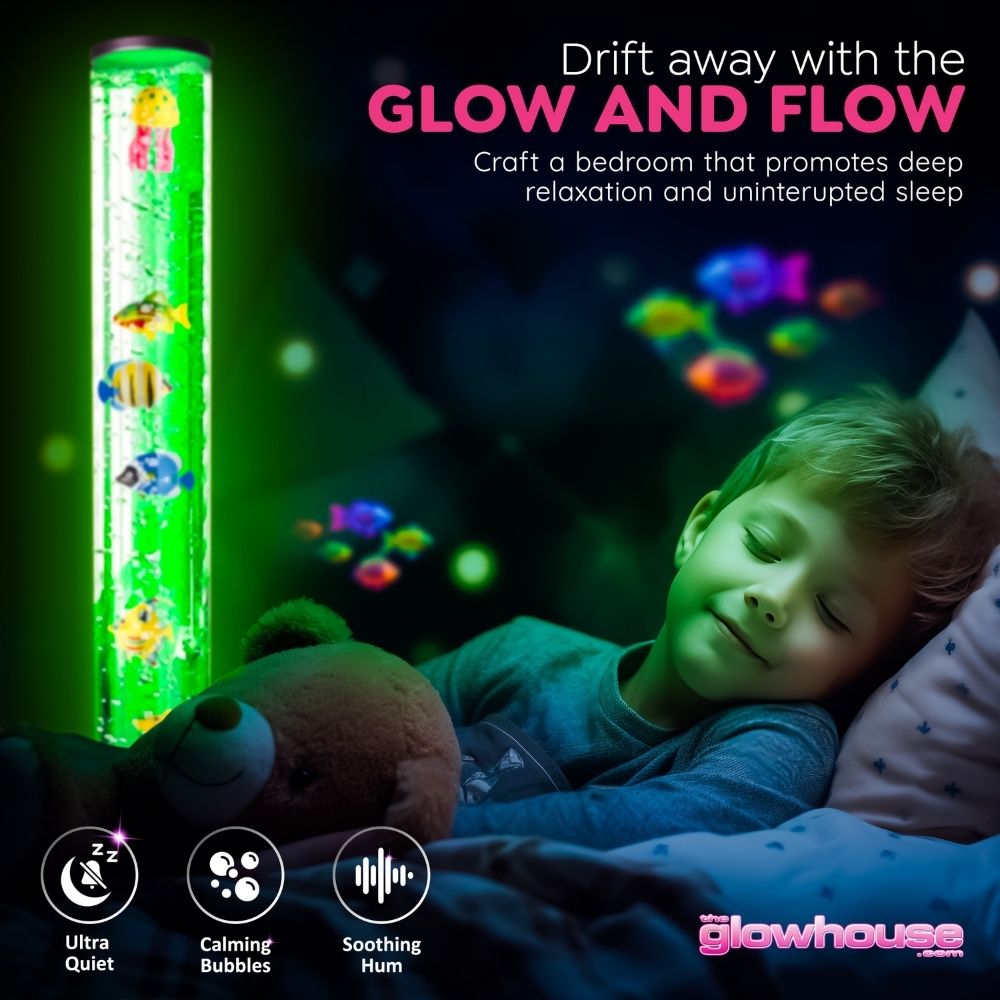 Drift away with the
GLOW AND FLOW
Craft a bedroom that promotes deep relaxation and uninterupted sleep

Ultra Quiet

Calming Bubbles

Soothing Hum

the glowhouse .com