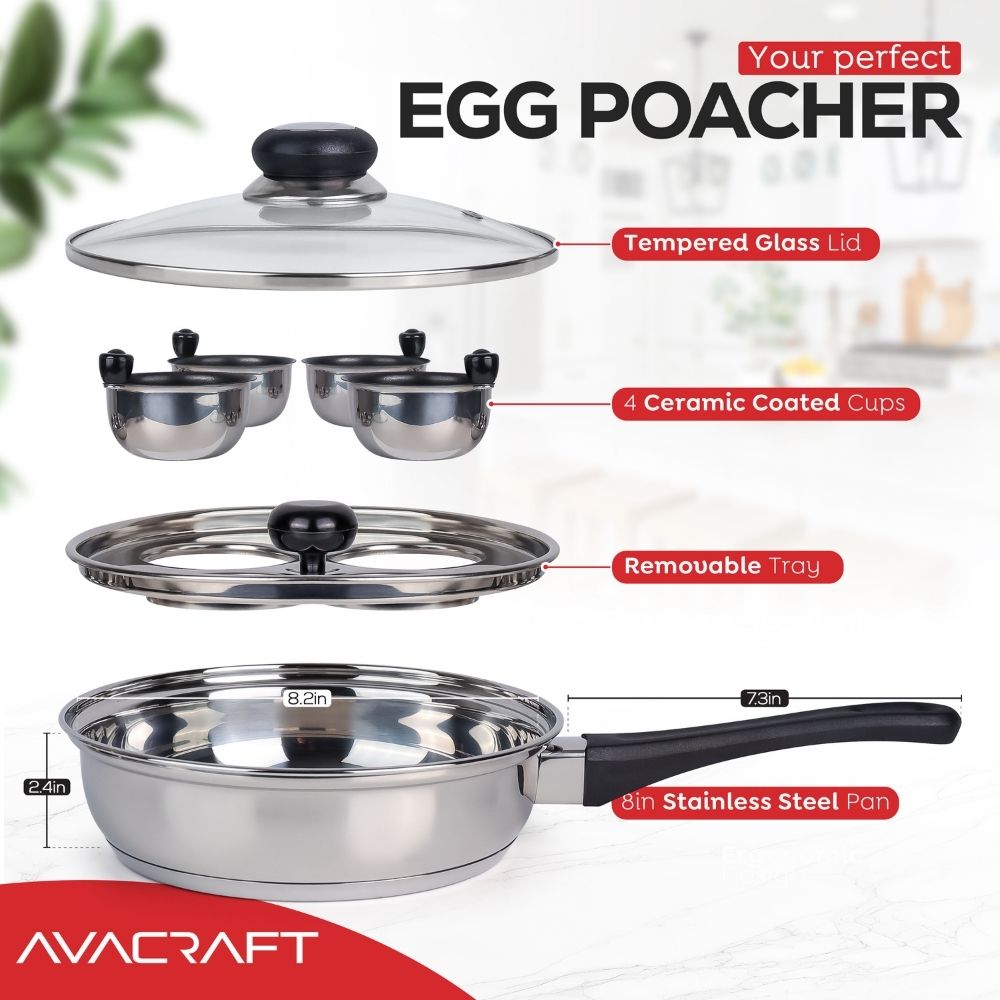 Your perfect
EGG POACHER

Tempered Glass Lid

4 Ceramic Coated Cups

Removable Tray

8.2in

7.3in

2.4in

8in Stainless Steel Pan

AVACRAFT