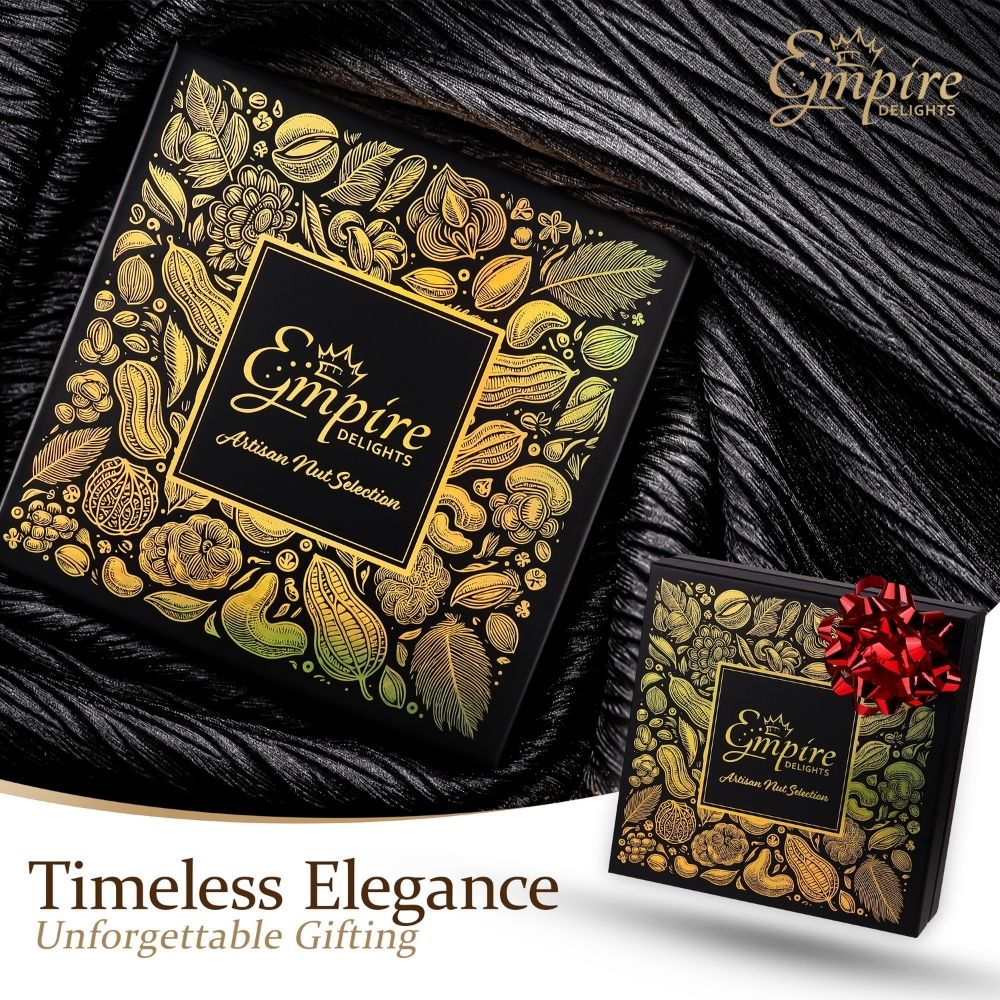 Empire DELIGHTS

Empire DELIGHTS
Artisan Nut Selection

Empire DELIGHTS
Artisan Nut Selection

Timeless Elegance
Unforgettable Gifting