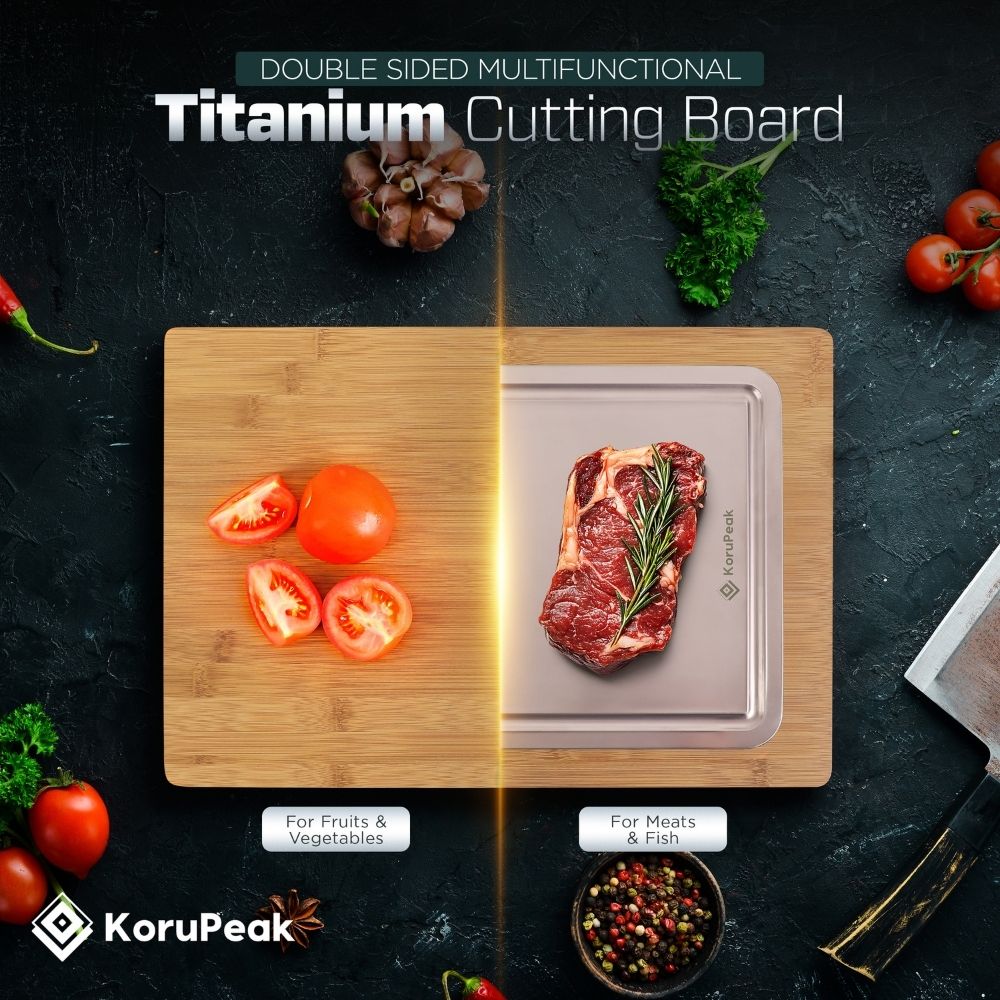 DOUBLE SIDED MULTIFUNCTIONAL
Titanium Cutting Board

KoruPeak

For Fruits & Vegetables

For Meats & Fish

KoruPeak