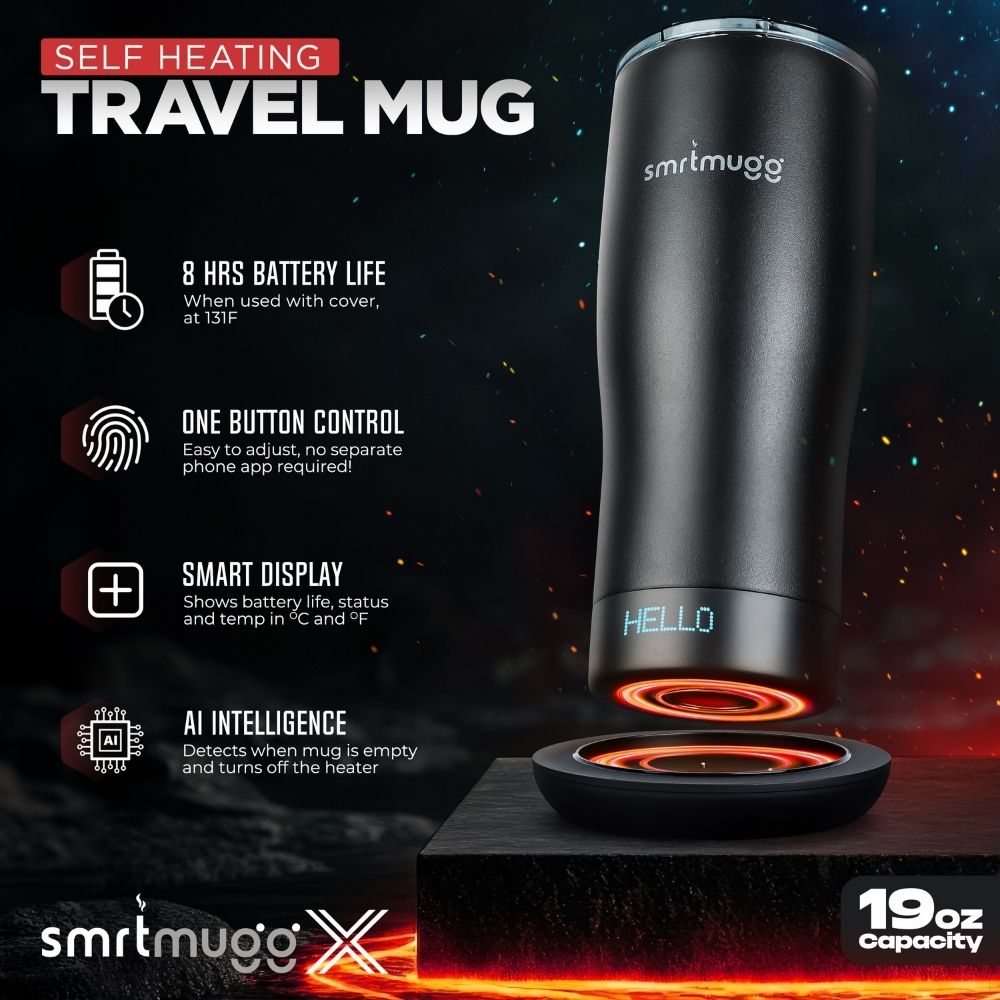 SELF HEATING
TRAVEL MUG

smrtmugg

8 HRS BATTERY LIFE
When used with cover, at 131F

ONE BUTTON CONTROL
Easy to adjust, no separate phone app required!

SMART DISPLAY
Shows battery life, status and temp in °C and °F

HELLO

AI
AI INTELLIGENCE
Detects when mug is empty and turns off the heater

smrtmugg X

19oz
Capacity